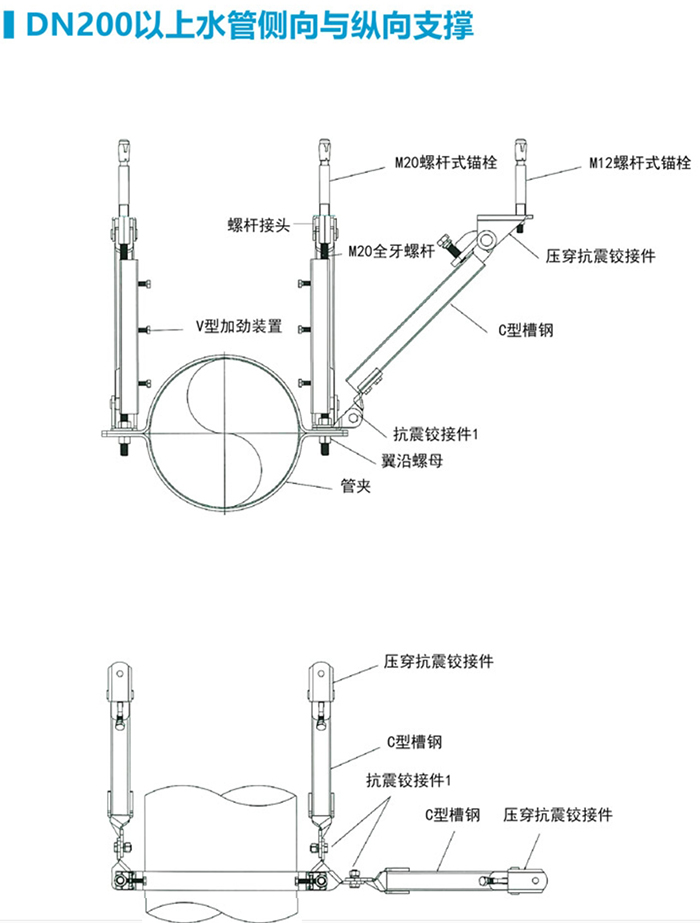 DN200以上水管侧向与纵向支撑

M20螺杆式锚栓

M12螺杆式锚栓

螺杆接头

M20全牙螺杆

压穿抗震铰接件

V型加劲装置

C型槽钢

抗震铰接件1

翼沿螺母

管夹

压穿抗震铰接件

C型槽钢

抗震铰接件1

C型槽钢

压穿抗震铰接件